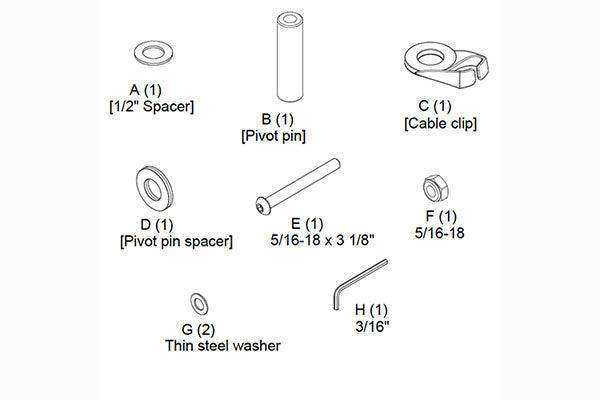 A (1)
[1/2" Spacer]

B (1)
[Pivot pin]

C (1)
[Cable clip]

D (1)
[Pivot pin spacer]

E (1)
5/16-18 x 3 1/8"

F (1)
5/16-18

G (2)
Thin steel washer

H (1)
3/16"