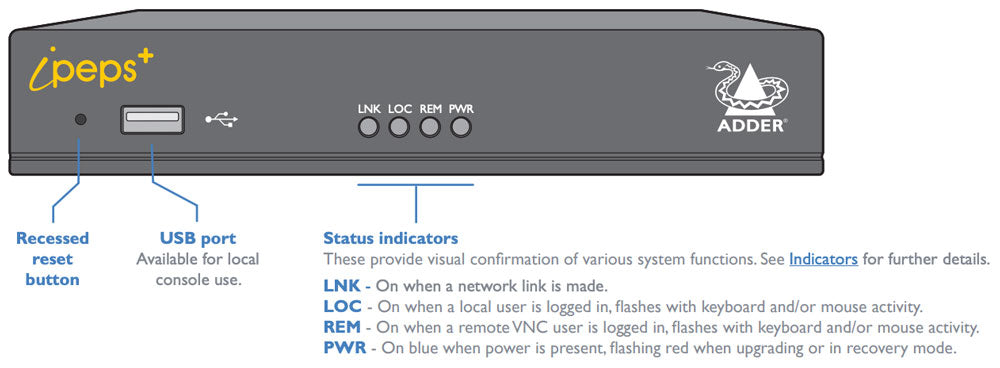 ipeps+

LNK LOC REM PWR

ADDER®

Recessed reset button

USB port
Available for local console use.

Status indicators
These provide visual confirmation of various system functions. See Indicators for further details.

LNK - On when a network link is made.
LOC - On when a local user is logged in, flashes with keyboard and/or mouse activity.
REM - On when a remote VNC user is logged in, flashes with keyboard and/or mouse activity.
PWR - On blue when power is present, flashing red when upgrading or in recovery mode.