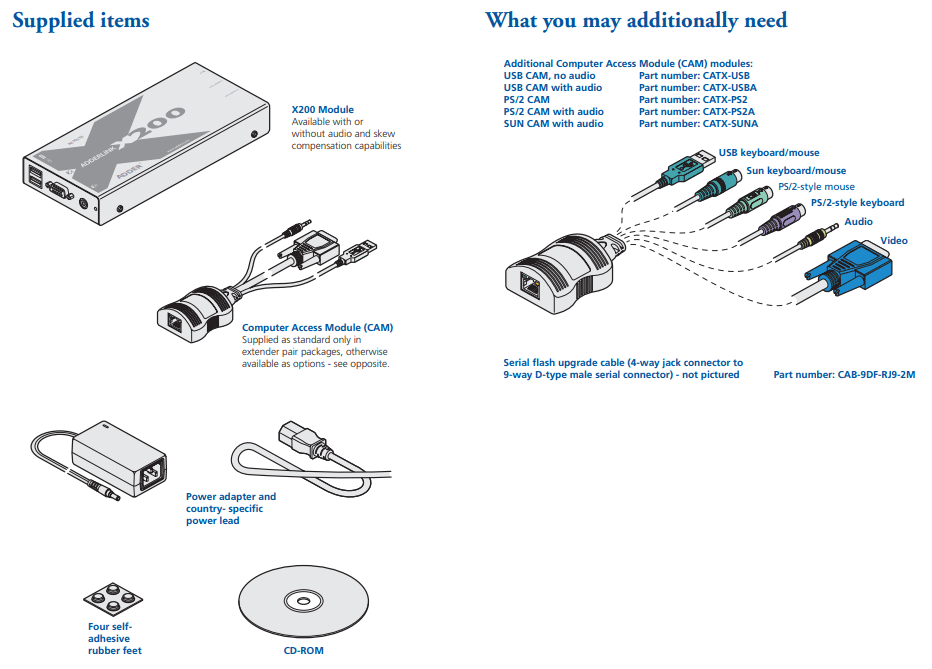 Supplied items

X200

ADDERLINK

ADDER

X200 Module
Available with or without audio and skew compensation capabilities

Computer Access Module (CAM)
Supplied as standard only in extender pair packages, otherwise available as options - see opposite.

Power adapter and country- specific power lead

Four self-adhesive rubber feet

CD-ROM

What you may additionally need

Additional Computer Access Module (CAM) modules:

| | |
|---|---|
| USB CAM, no audio | Part number: CATX-USB |
| USB CAM with audio | Part number: CATX-USBA |
| PS/2 CAM | Part number: CATX-PS2 |
| PS/2 CAM with audio | Part number: CATX-PS2A |
| SUN CAM with audio | Part number: CATX-SUNA |

USB keyboard/mouse

Sun keyboard/mouse

PS/2-style mouse

PS/2-style keyboard

Audio

Video

Serial flash upgrade cable (4-way jack connector to 9-way D-type male serial connector) - not pictured

Part number: CAB-9DF-RJ9-2M