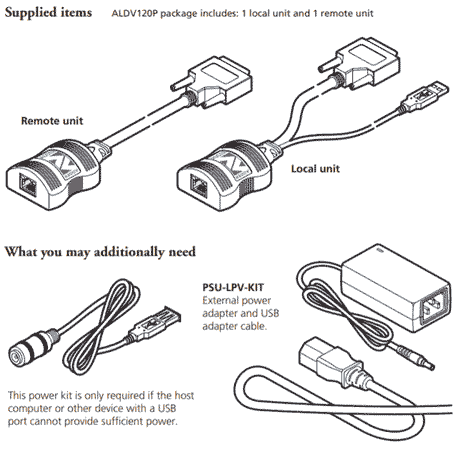 Supplied items ALDV120P package includes: 1 local unit and 1 remote unit

Remote unit

Local unit

What you may additionally need

PSU-LPV-KIT
External power adapter and USB adapter cable.

This power kit is only required if the host computer or other device with a USB port cannot provide sufficient power.