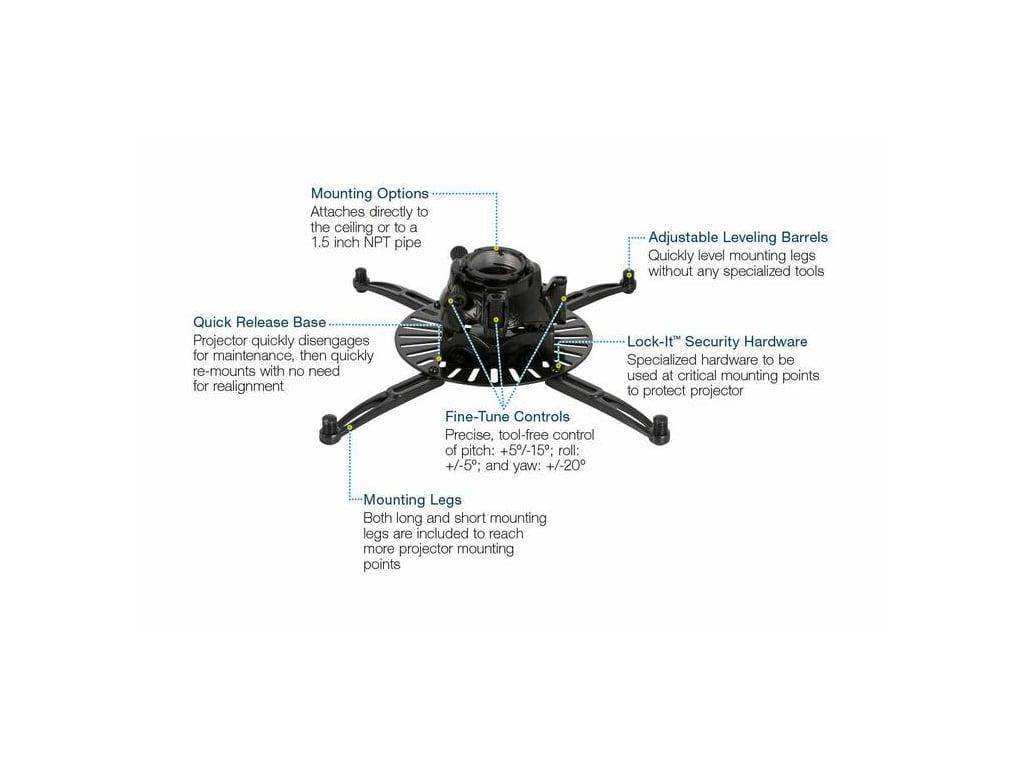 Mounting Options
Attaches directly to the ceiling or to a 1.5 inch NPT pipe

Adjustable Leveling Barrels
Quickly level mounting legs without any specialized tools

Quick Release Base
Projector quickly disengages for maintenance, then quickly re-mounts with no need for realignment

Lock-It™ Security Hardware
Specialized hardware to be used at critical mounting points to protect projector

Fine-Tune Controls
Precise, tool-free control of pitch: +5º/-15º; roll: +/-5º; and yaw: +/-20º

Mounting Legs
Both long and short mounting legs are included to reach more projector mounting points