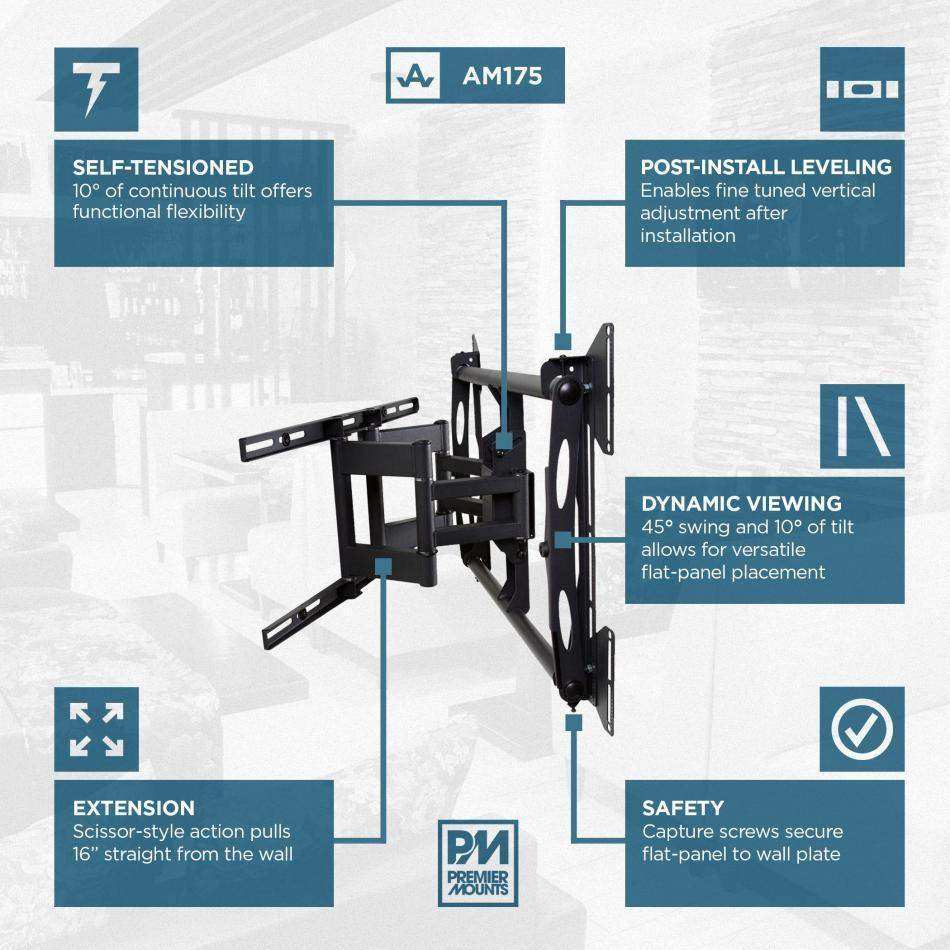 AM175

SELF-TENSIONED
10° of continuous tilt offers functional flexibility

POST-INSTALL LEVELING
Enables fine tuned vertical adjustment after installation

DYNAMIC VIEWING
45° swing and 10° of tilt allows for versatile flat-panel placement

EXTENSION
Scissor-style action pulls 16" straight from the wall

SAFETY
Capture screws secure flat-panel to wall plate

PM
PREMIER MOUNTS