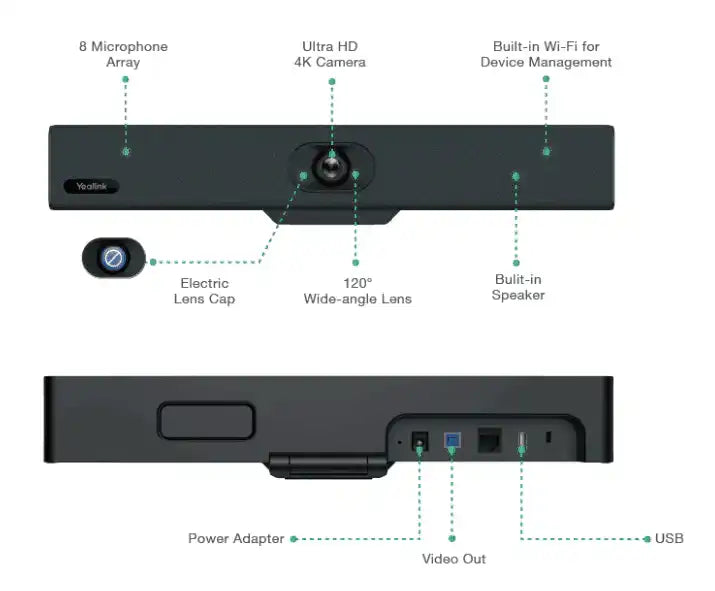 8 Microphone Array

Ultra HD 4K Camera

Built-in Wi-Fi for Device Management

Yealink

Electric Lens Cap

120° Wide-angle Lens

Bulit-in Speaker

Power Adapter

Video Out

USB