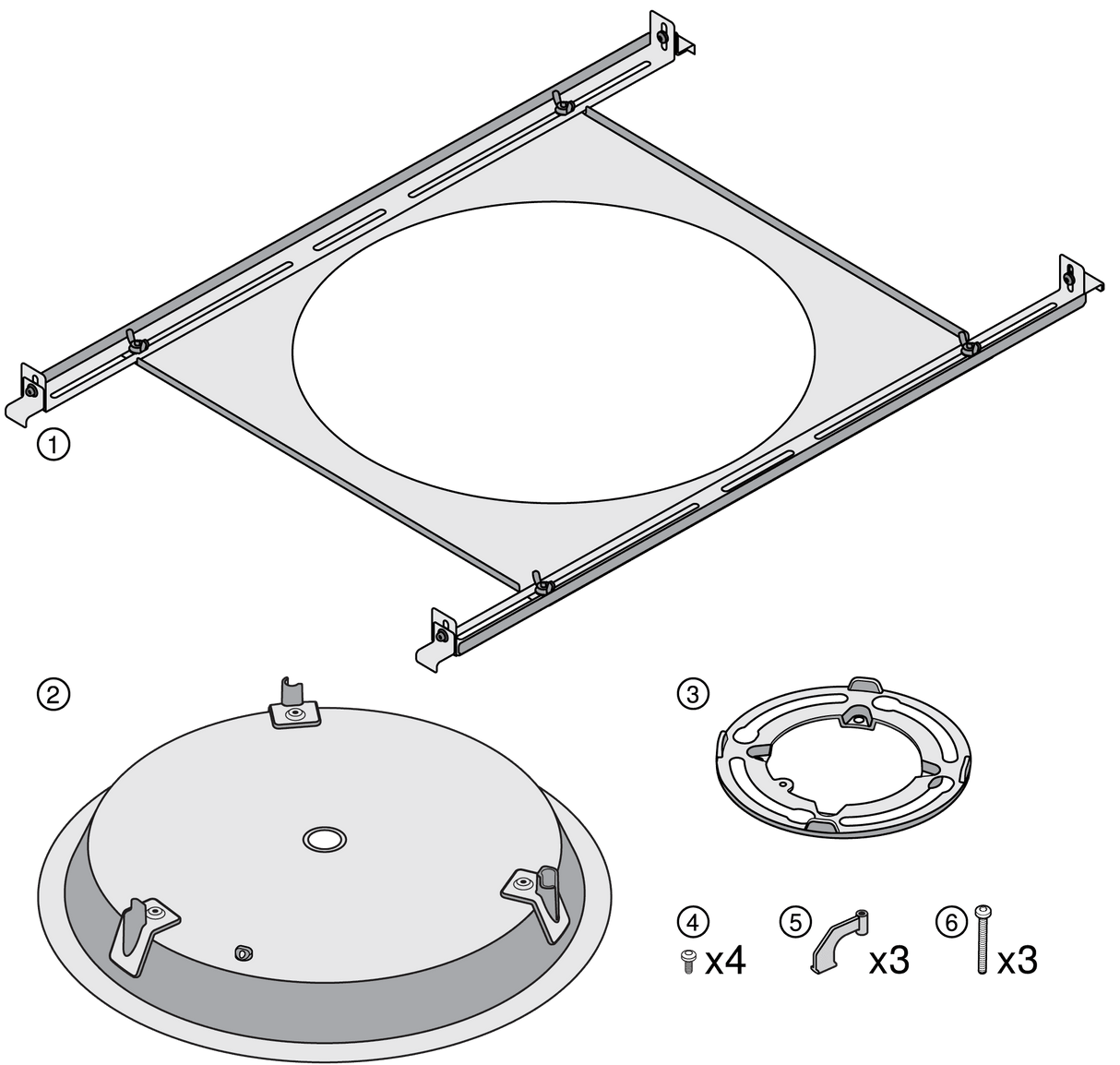 1

2

3

4 x4

5 x3

6 x3