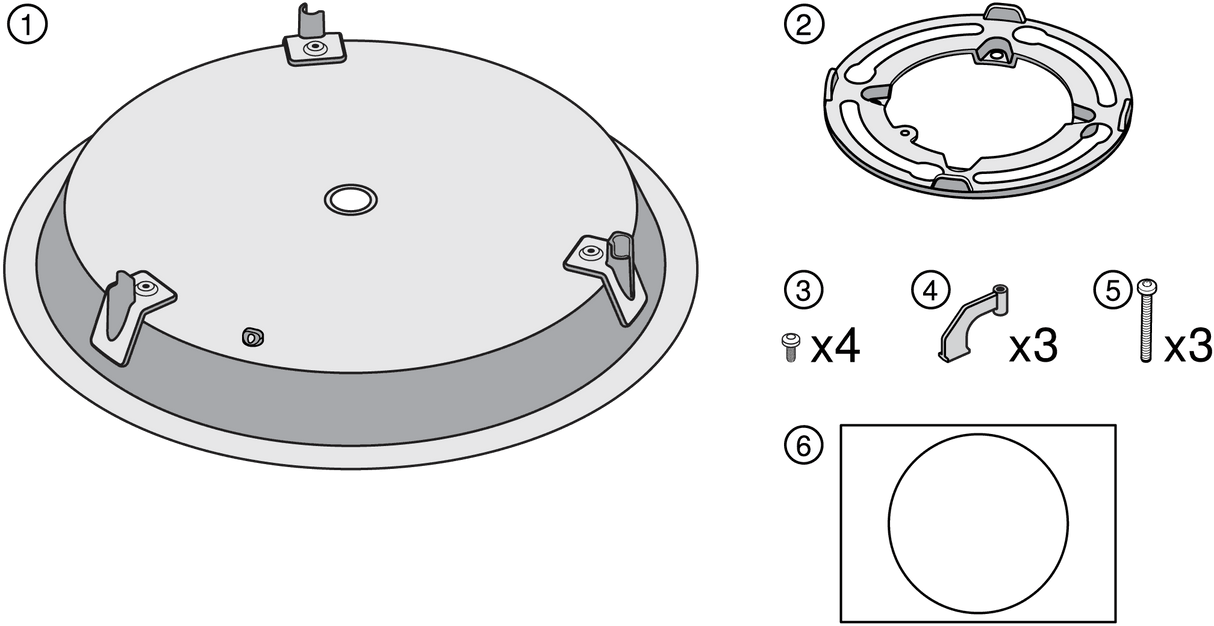 1

2

3
x4

4
x3

5
x3

6