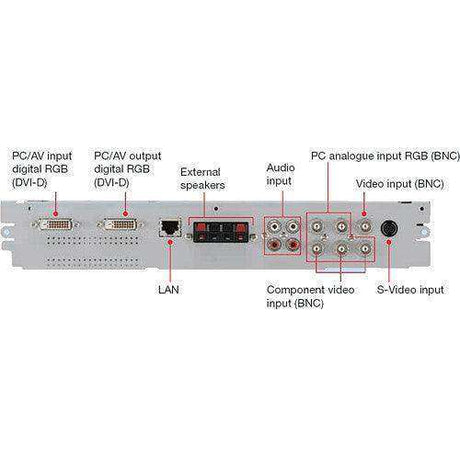 PC/AV input digital RGB (DVI-D)

PC/AV output digital RGB (DVI-D)

External speakers

Audio input

PC analogue input RGB (BNC)

Video input (BNC)

LAN

Component video input (BNC)

S-Video input