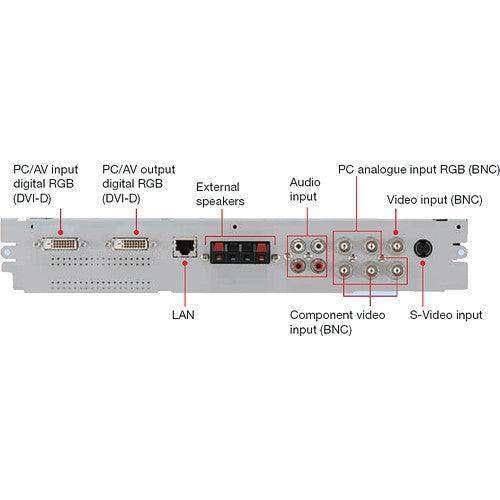 PC/AV input digital RGB (DVI-D)

PC/AV output digital RGB (DVI-D)

External speakers

Audio input

PC analogue input RGB (BNC)

Video input (BNC)

LAN

Component video input (BNC)

S-Video input