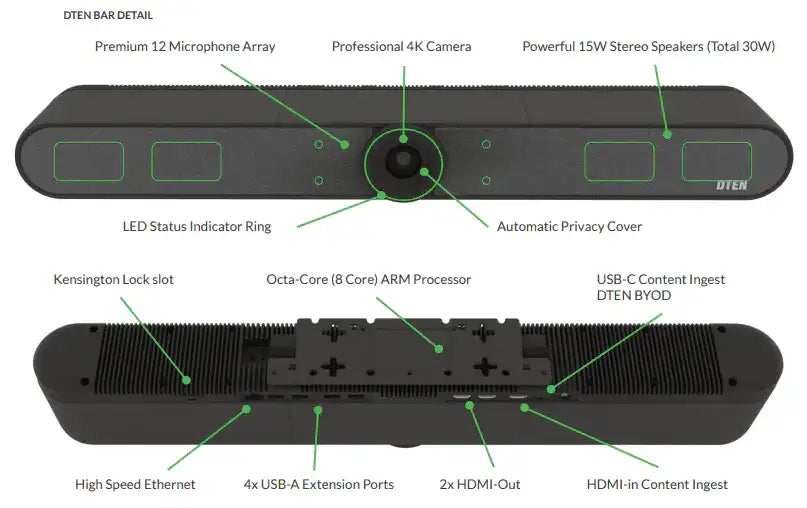 DTEN BAR DETAIL

Premium 12 Microphone Array

Professional 4K Camera

Powerful 15W Stereo Speakers (Total 30W)

DTEN

LED Status Indicator Ring

Automatic Privacy Cover

Kensington Lock slot

Octa-Core (8 Core) ARM Processor

USB-C Content Ingest
DTEN BYOD

High Speed Ethernet

4x USB-A Extension Ports

2x HDMI-Out

HDMI-in Content Ingest