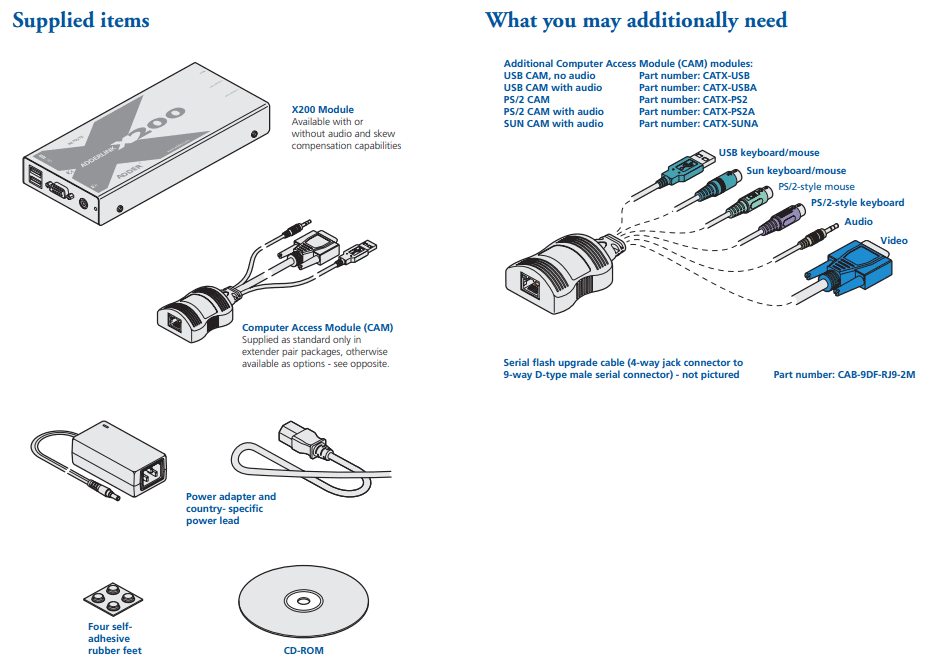 Supplied items

X200
ADDERLink
ADDER

X200 Module
Available with or without audio and skew compensation capabilities

Computer Access Module (CAM)
Supplied as standard only in extender pair packages, otherwise available as options - see opposite.

Power adapter and country- specific power lead

Four self-adhesive rubber feet

CD-ROM

What you may additionally need

Additional Computer Access Module (CAM) modules:

| | |
|---|---|
| USB CAM, no audio | Part number: CATX-USB |
| USB CAM with audio | Part number: CATX-USBA |
| PS/2 CAM | Part number: CATX-PS2 |
| PS/2 CAM with audio | Part number: CATX-PS2A |
| SUN CAM with audio | Part number: CATX-SUNA |

USB keyboard/mouse
Sun keyboard/mouse
PS/2-style mouse
PS/2-style keyboard
Audio
Video

Serial flash upgrade cable (4-way jack connector to 9-way D-type male serial connector) - not pictured

Part number: CAB-9DF-RJ9-2M