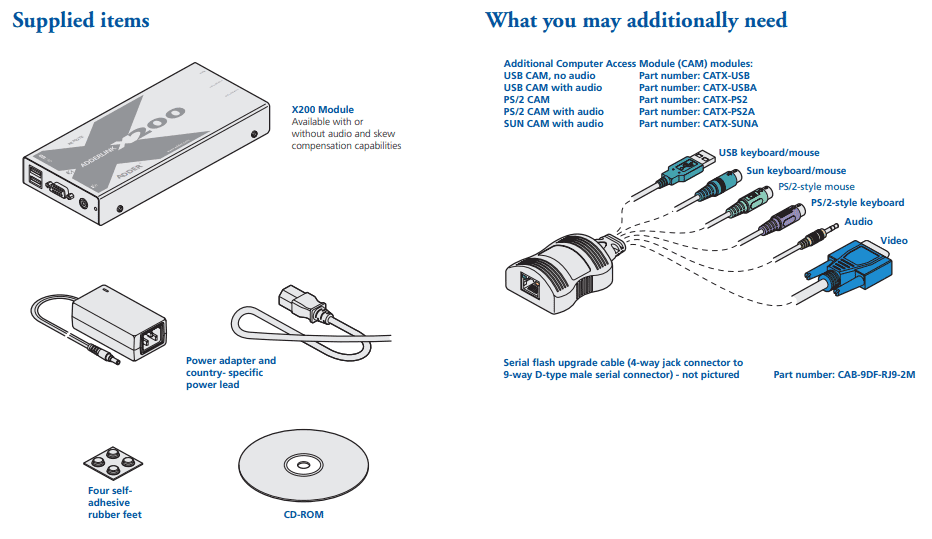 Supplied items

X200

ADDERLINK

ADDER

X200 Module
Available with or without audio and skew compensation capabilities

Power adapter and country- specific power lead

Four self-adhesive rubber feet

CD-ROM

What you may additionally need

Additional Computer Access Module (CAM) modules:

| | |
|---|---|
| USB CAM, no audio | Part number: CATX-USB |
| USB CAM with audio | Part number: CATX-USBA |
| PS/2 CAM | Part number: CATX-PS2 |
| PS/2 CAM with audio | Part number: CATX-PS2A |
| SUN CAM with audio | Part number: CATX-SUNA |

USB keyboard/mouse

Sun keyboard/mouse

PS/2-style mouse

PS/2-style keyboard

Audio

Video

Serial flash upgrade cable (4-way jack connector to 9-way D-type male serial connector) - not pictured

Part number: CAB-9DF-RJ9-2M