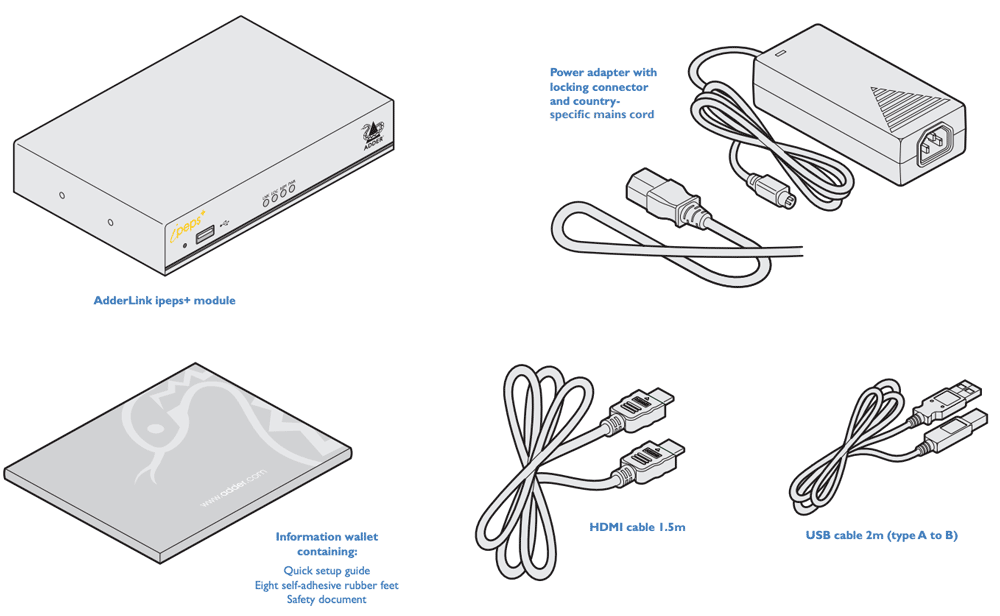 ipeps+

ADDER

AdderLink ipeps+ module

Power adapter with locking connector and country-specific mains cord

www.adder.com

Information wallet containing:

Quick setup guide
Eight self-adhesive rubber feet
Safety document

HDMI cable 1.5m

USB cable 2m (type A to B)