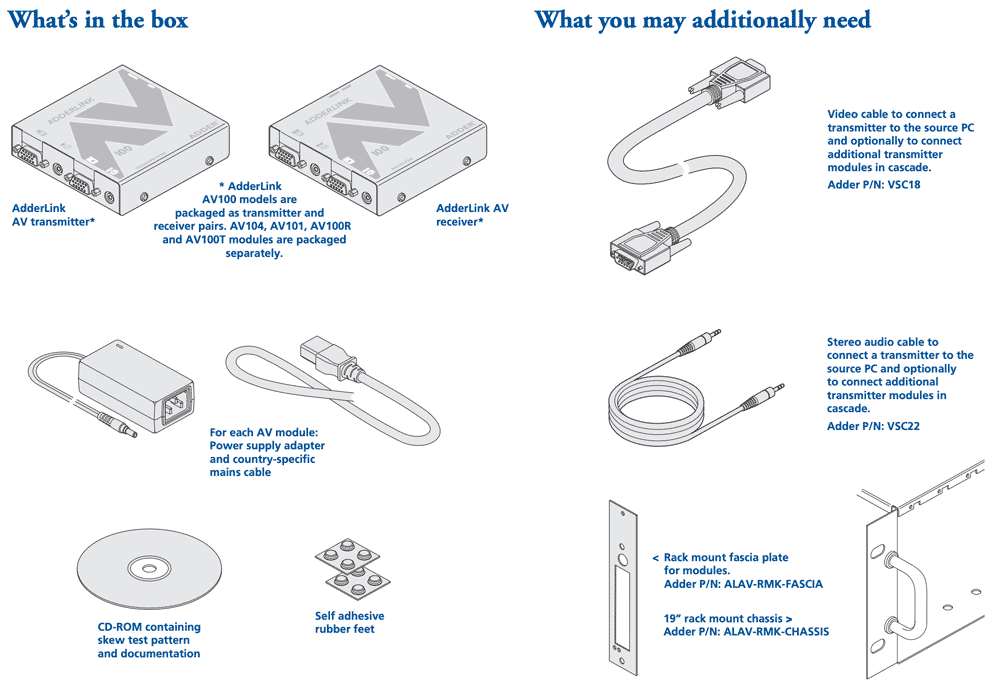 What's in the box

ADDERLINK 100 ADDER

ADDERLINK 100 ADDER

AdderLink AV transmitter*

* AdderLink AV100 models are packaged as transmitter and receiver pairs. AV104, AV101, AV100R and AV100T modules are packaged separately.

AdderLink AV receiver*

For each AV module: Power supply adapter and country-specific mains cable

CD-ROM containing skew test pattern and documentation

Self adhesive rubber feet

What you may additionally need

Video cable to connect a transmitter to the source PC and optionally to connect additional transmitter modules in cascade.
Adder P/N: VSC18

Stereo audio cable to connect a transmitter to the source PC and optionally to connect additional transmitter modules in cascade.
Adder P/N: VSC22

< Rack mount fascia plate for modules.
Adder P/N: ALAV-RMK-FASCIA

19" rack mount chassis >
Adder P/N: ALAV-RMK-CHASSIS